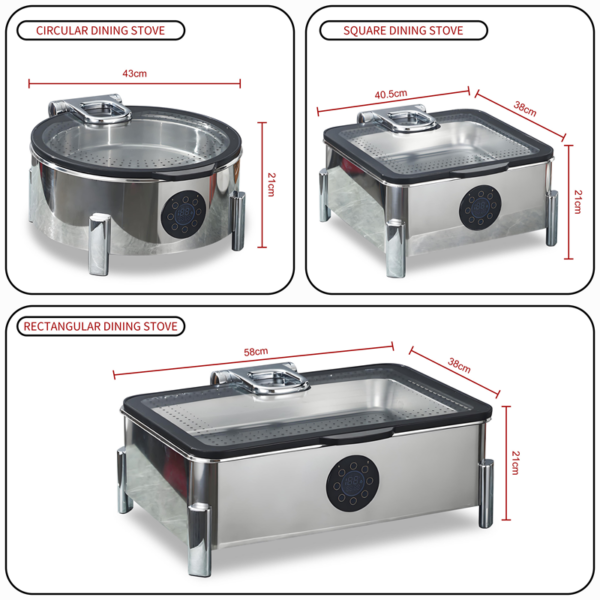 CIRCULAR DINING STOVE

43cm

21cm

SQUARE DINING STOVE

40.5cm

38cm

21cm

RECTANGULAR DINING STOVE

58cm

38cm

21cm