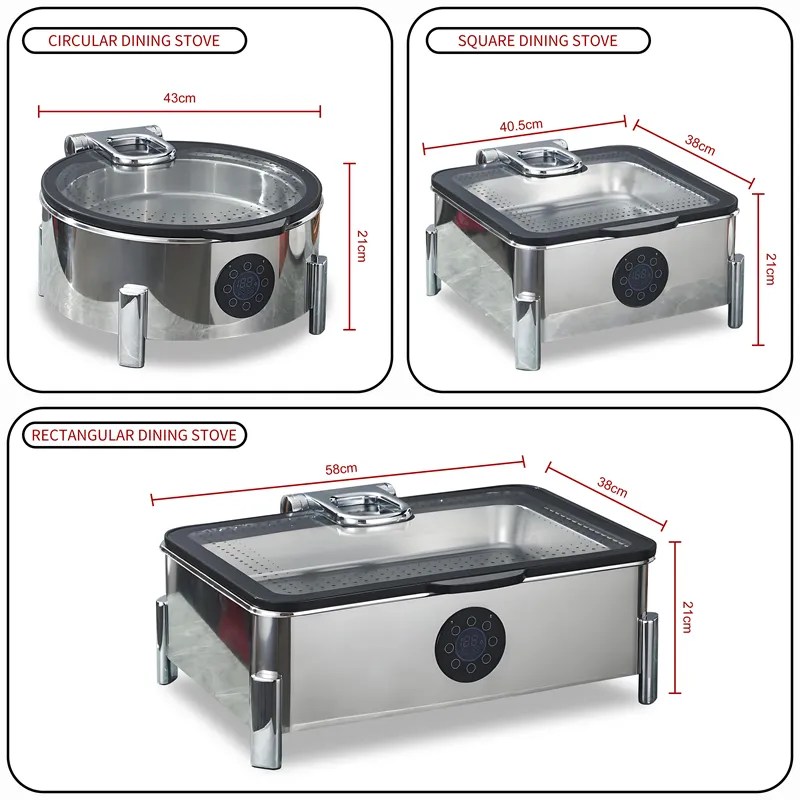 CIRCULAR DINING STOVE

43cm

21cm

SQUARE DINING STOVE

40.5cm

38cm

21cm

RECTANGULAR DINING STOVE

58cm

38cm

21cm