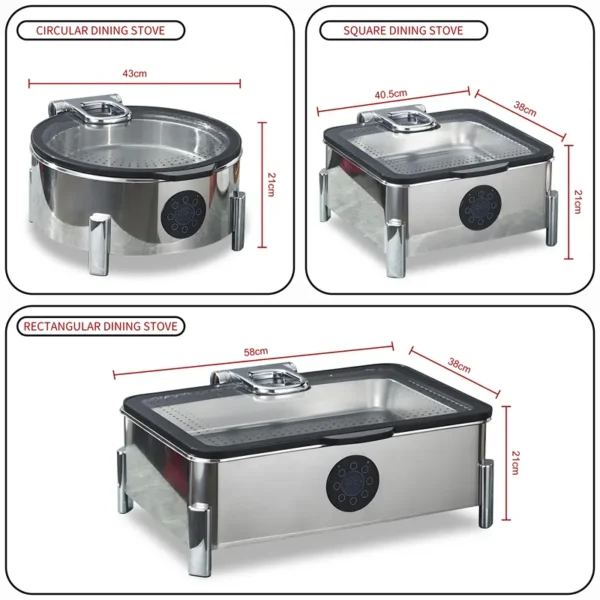 CIRCULAR DINING STOVE

43cm

21cm

SQUARE DINING STOVE

40.5cm

38cm

21cm

RECTANGULAR DINING STOVE

58cm

38cm

21cm