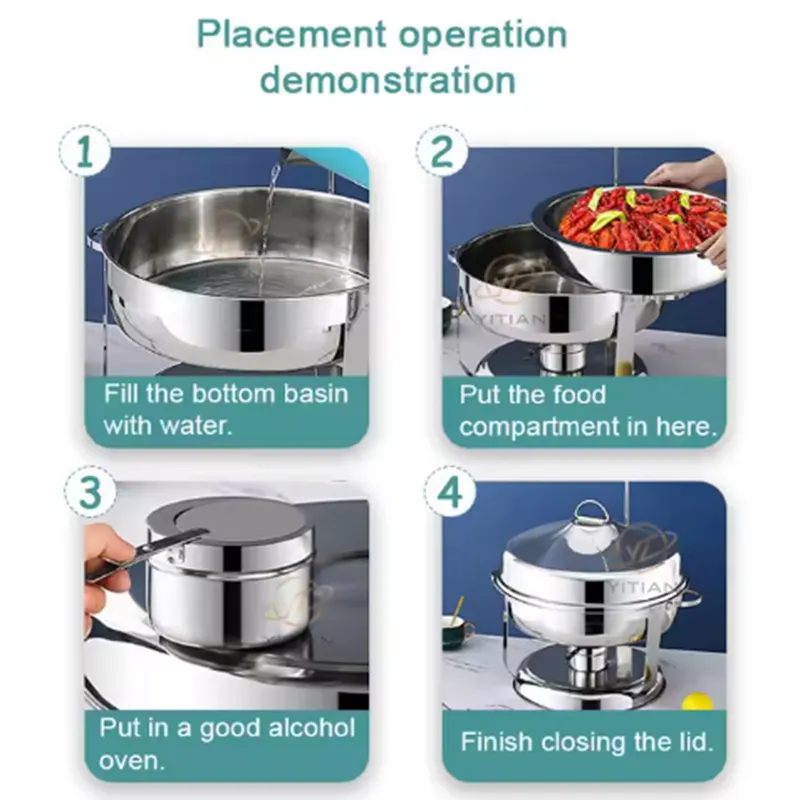 Placement operation demonstration

1

Fill the bottom basin with water.

2

YITIAN

Put the food compartment in here.

3

Put in a good alcohol oven.

4

YITIAN

Finish closing the lid.